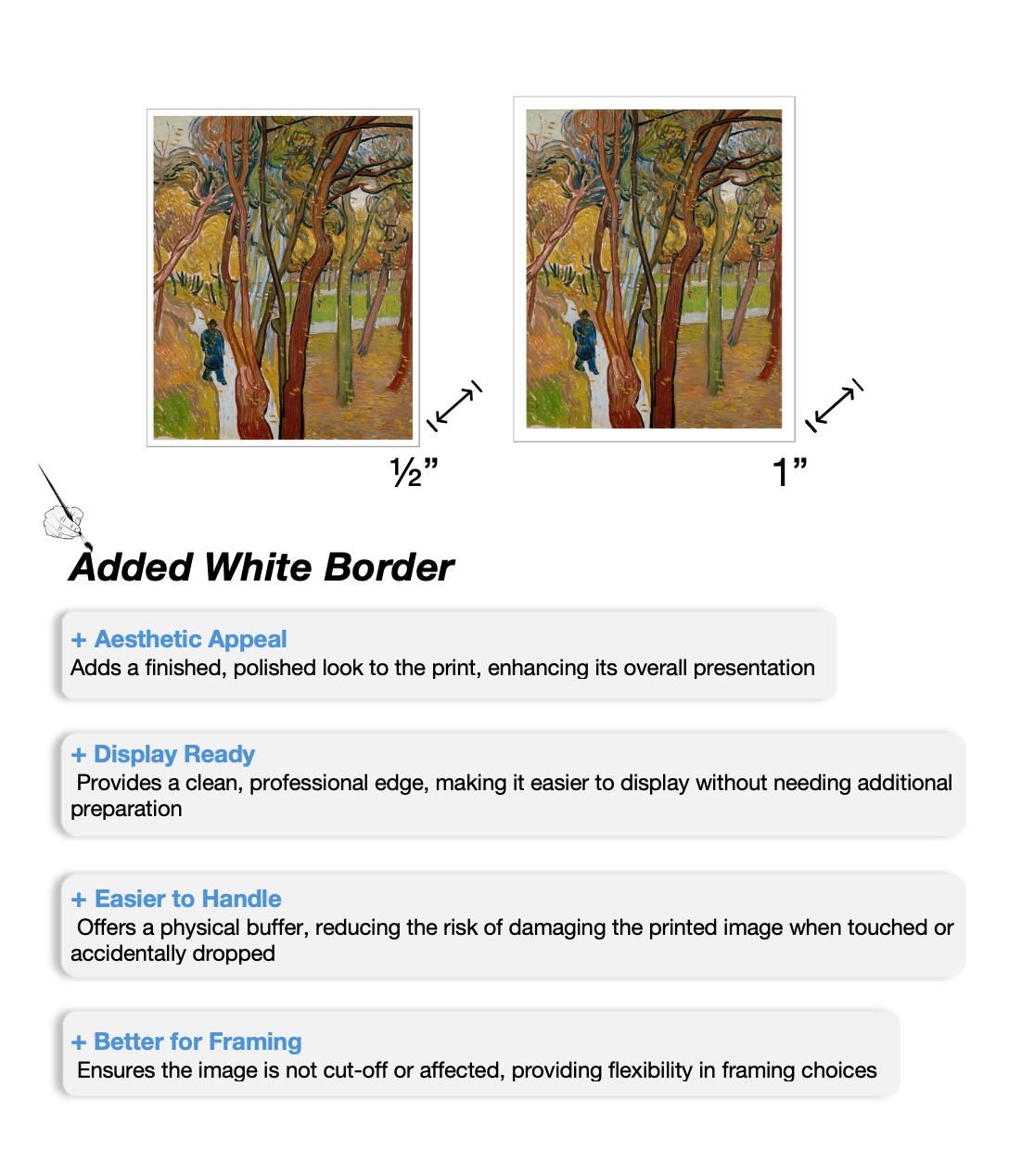 ½”

1”

Added White Border

+ Aesthetic Appeal
Adds a finished, polished look to the print, enhancing its overall presentation

+ Display Ready
Provides a clean, professional edge, making it easier to display without needing additional preparation

+ Easier to Handle
Offers a physical buffer, reducing the risk of damaging the printed image when touched or accidentally dropped

+ Better for Framing
Ensures the image is not cut-off or affected, providing flexibility in framing choices