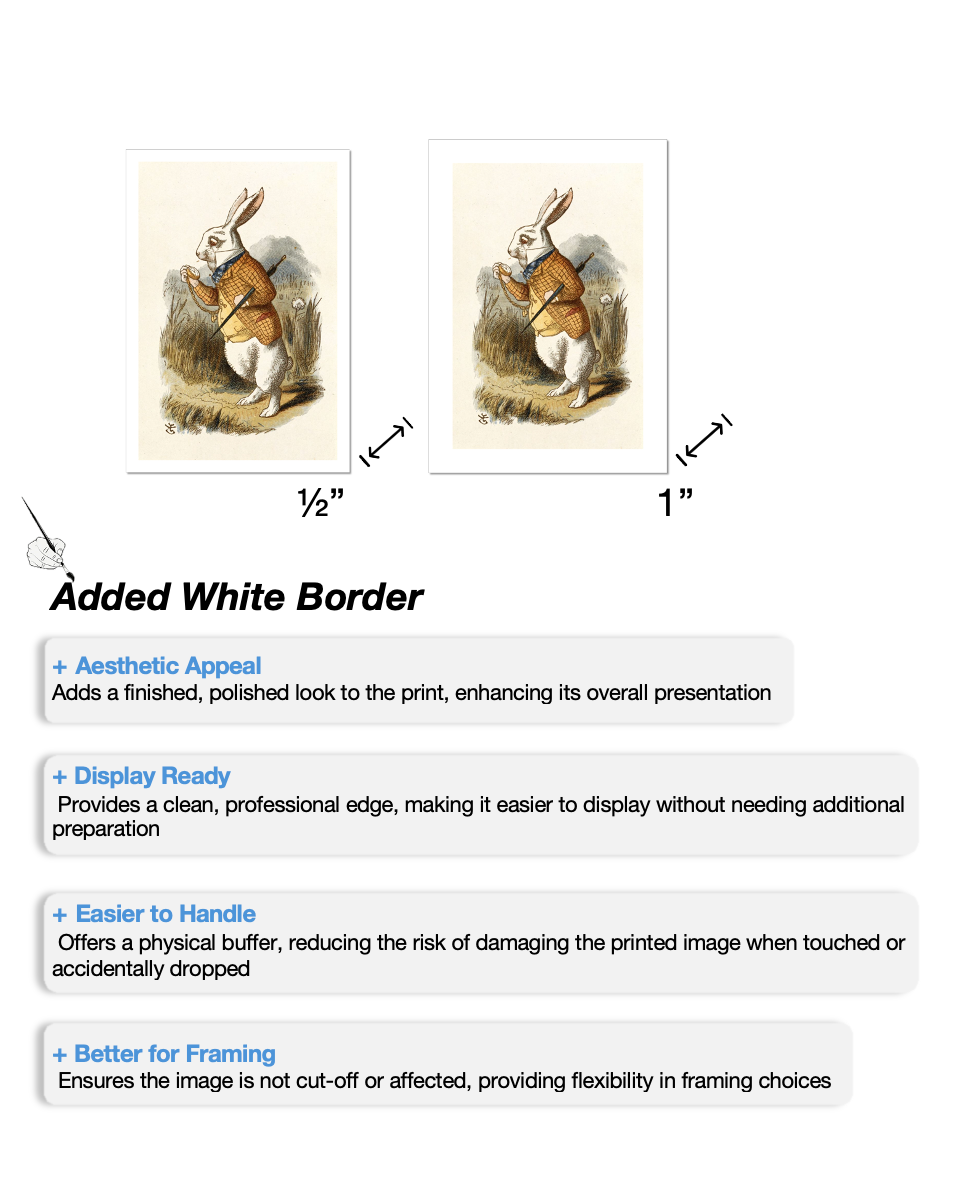 ½”

1”

Added White Border

+ Aesthetic Appeal
Adds a finished, polished look to the print, enhancing its overall presentation

+ Display Ready
Provides a clean, professional edge, making it easier to display without needing additional preparation

+ Easier to Handle
Offers a physical buffer, reducing the risk of damaging the printed image when touched or accidentally dropped

+ Better for Framing
Ensures the image is not cut-off or affected, providing flexibility in framing choices