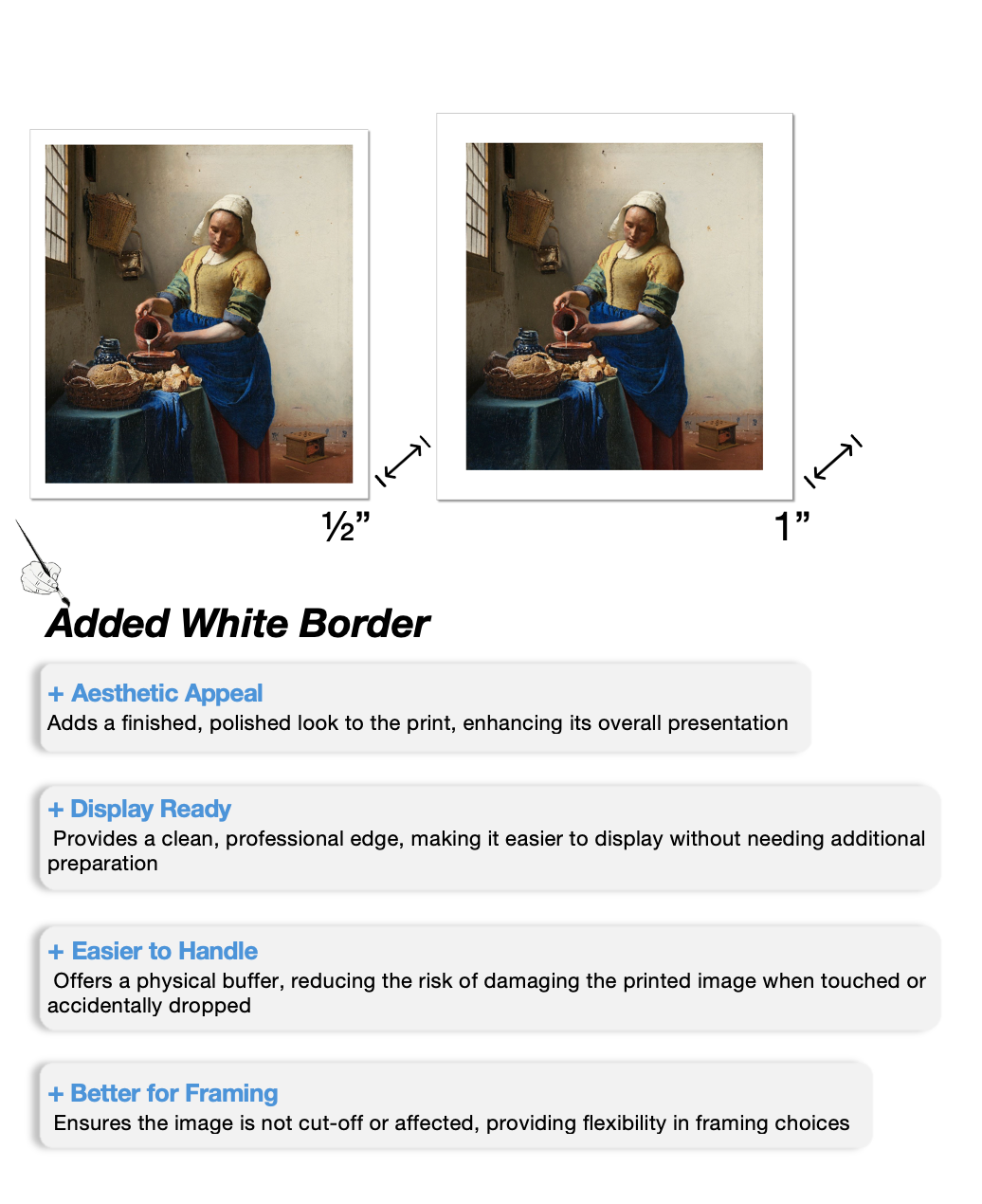 ½”

1”

Added White Border

+ Aesthetic Appeal
Adds a finished, polished look to the print, enhancing its overall presentation

+ Display Ready
Provides a clean, professional edge, making it easier to display without needing additional preparation

+ Easier to Handle
Offers a physical buffer, reducing the risk of damaging the printed image when touched or accidentally dropped

+ Better for Framing
Ensures the image is not cut-off or affected, providing flexibility in framing choices